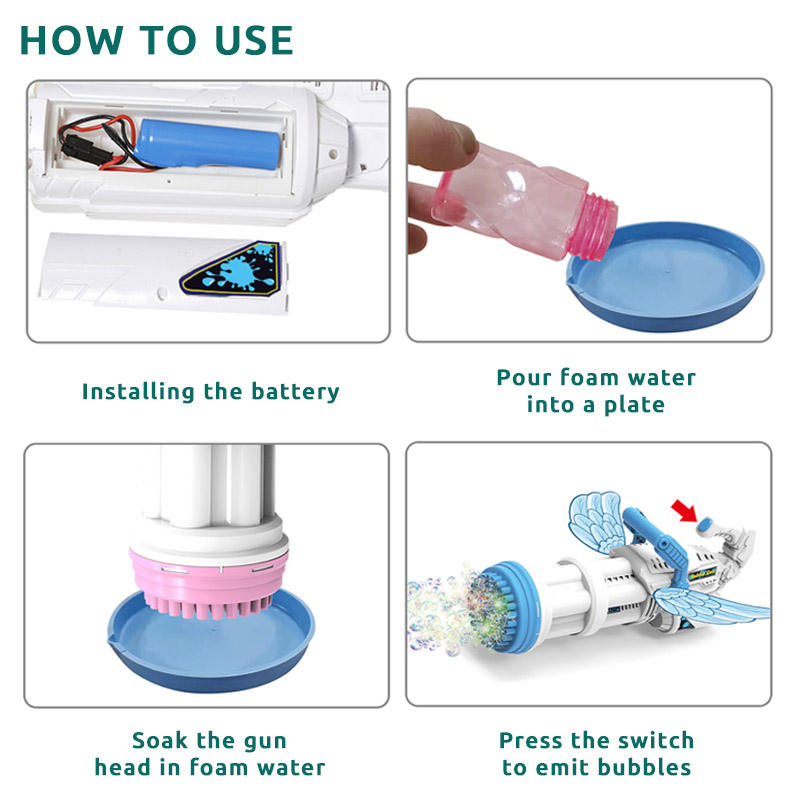 HOW TO USE

Installing the battery

Pour foam water into a plate

Soak the gun head in foam water

Press the switch to emit bubbles