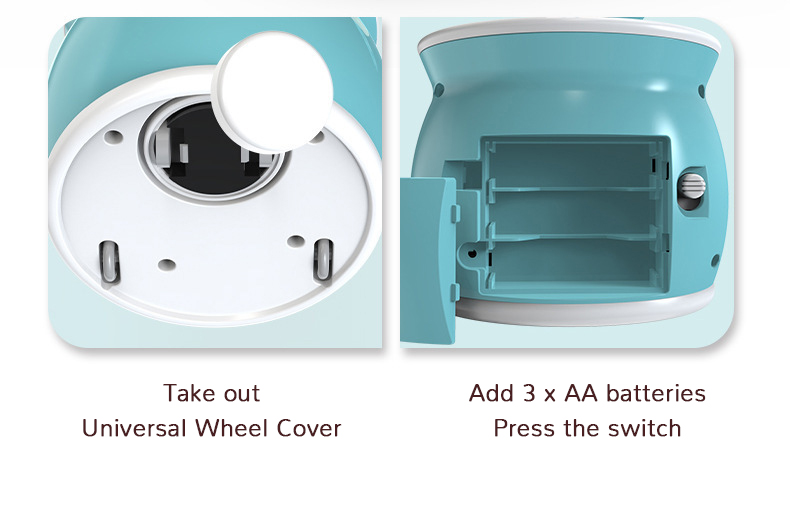 Take out
Universal Wheel Cover

Add 3 x AA batteries
Press the switch