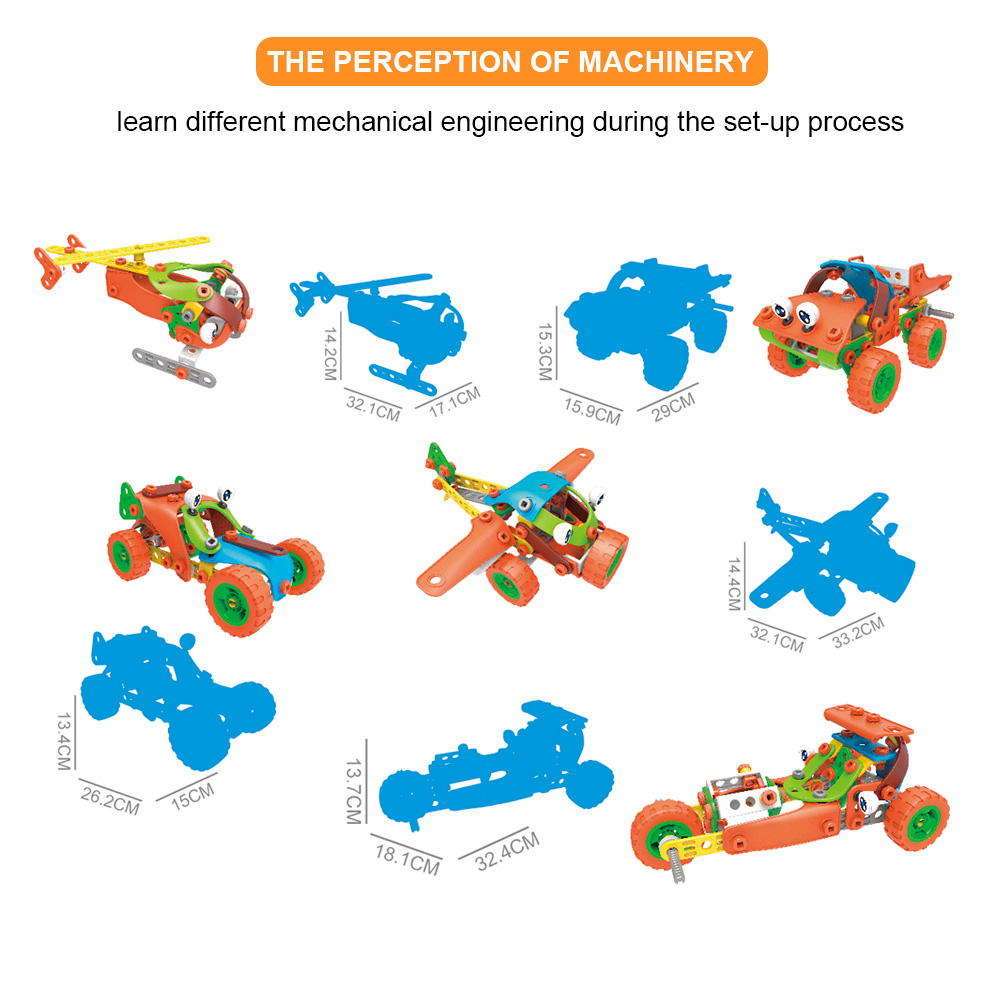 THE PERCEPTION OF MACHINERY

learn different mechanical engineering during the set-up process

14.2CM
32.1CM
17.1CM

15.3CM
15.9CM
29CM

14.4CM
32.1CM
33.2CM

13.4CM
26.2CM
15CM

13.7CM
18.1CM
32.4CM